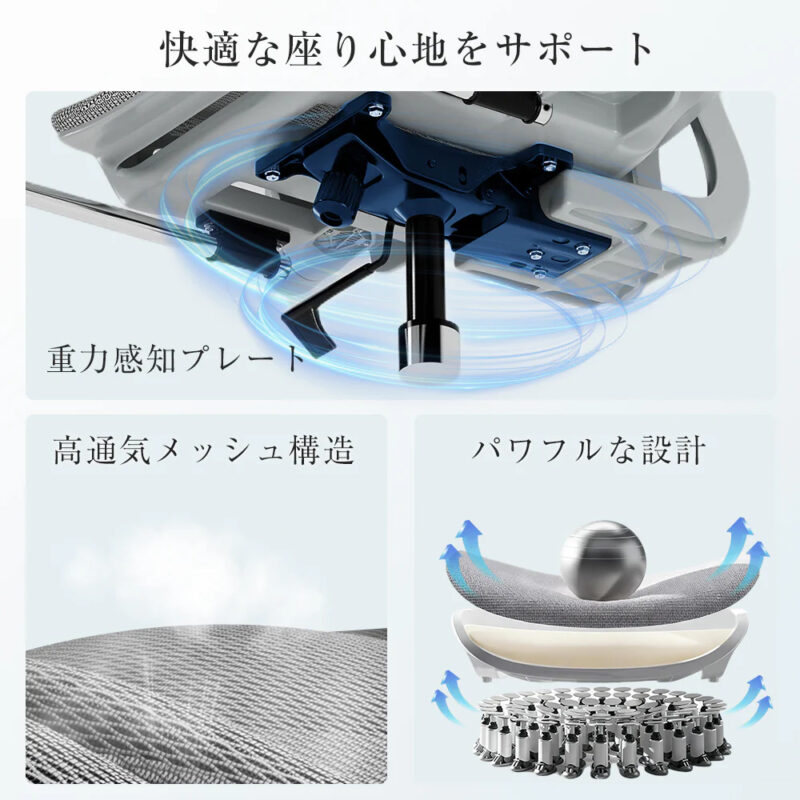 快適な座り心地をサポート

重力感知プレート

高通気メッシュ構造

パワフルな設計